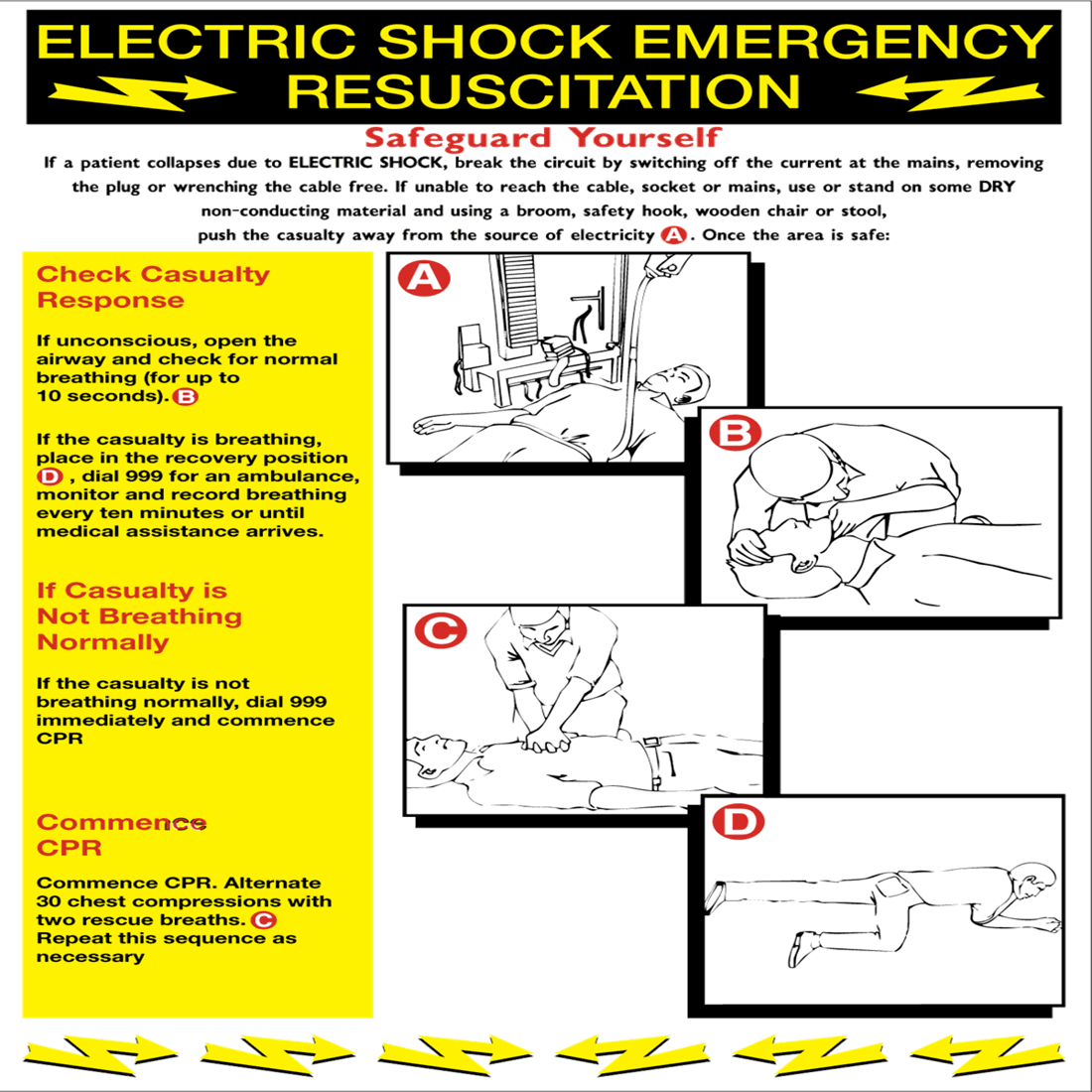 ELECTRIC SHOCK EMERGENCY RESUSCITATION

Safeguard Yourself

If a patient collapses due to ELECTRIC SHOCK, break the circuit by switching off the current at the mains, removing the plug or wrenching the cable free. If unable to reach the cable, socket or mains, use or stand on some DRY non-conducting material and using a broom, safety hook, wooden chair or stool, push the casualty away from the source of electricity A. Once the area is safe:

Check Casualty Response

If unconscious, open the airway and check for normal breathing (for up to 10 seconds). B

If the casualty is breathing, place in the recovery position D, dial 999 for an ambulance, monitor and record breathing every ten minutes or until medical assistance arrives.

If Casualty is Not Breathing Normally

If the casualty is not breathing normally, dial 999 immediately and commence CPR

Commence CPR

Commence CPR. Alternate 30 chest compressions with two rescue breaths. C Repeat this sequence as necessary

A

B

C

D