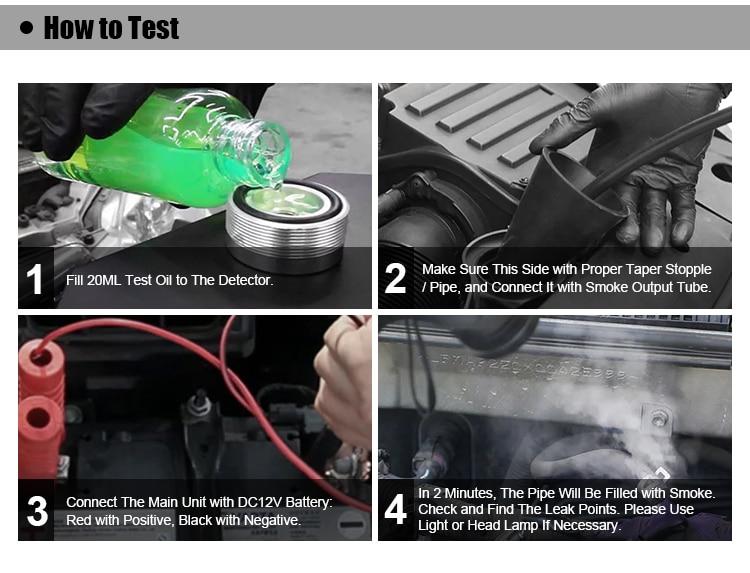 • How to Test

1 Fill 20ML Test Oil to The Detector.

2 Make Sure This Side with Proper Taper Stopple / Pipe, and Connect It with Smoke Output Tube.

3 Connect The Main Unit with DC12V Battery: Red with Positive, Black with Negative.

4 In 2 Minutes, The Pipe Will Be Filled with Smoke. Check and Find The Leak Points. Please Use Light or Head Lamp If Necessary.