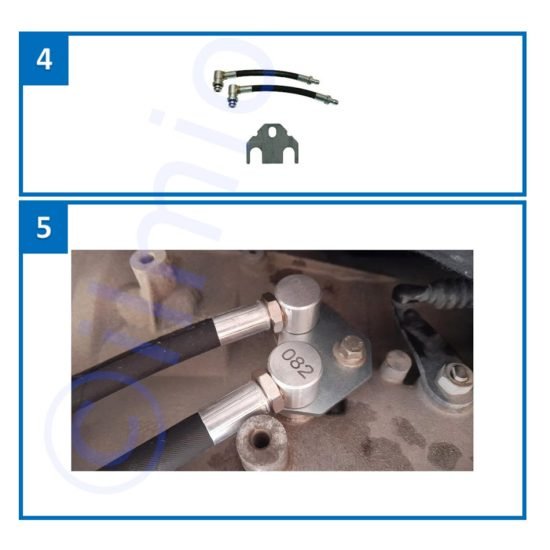 4

5

082