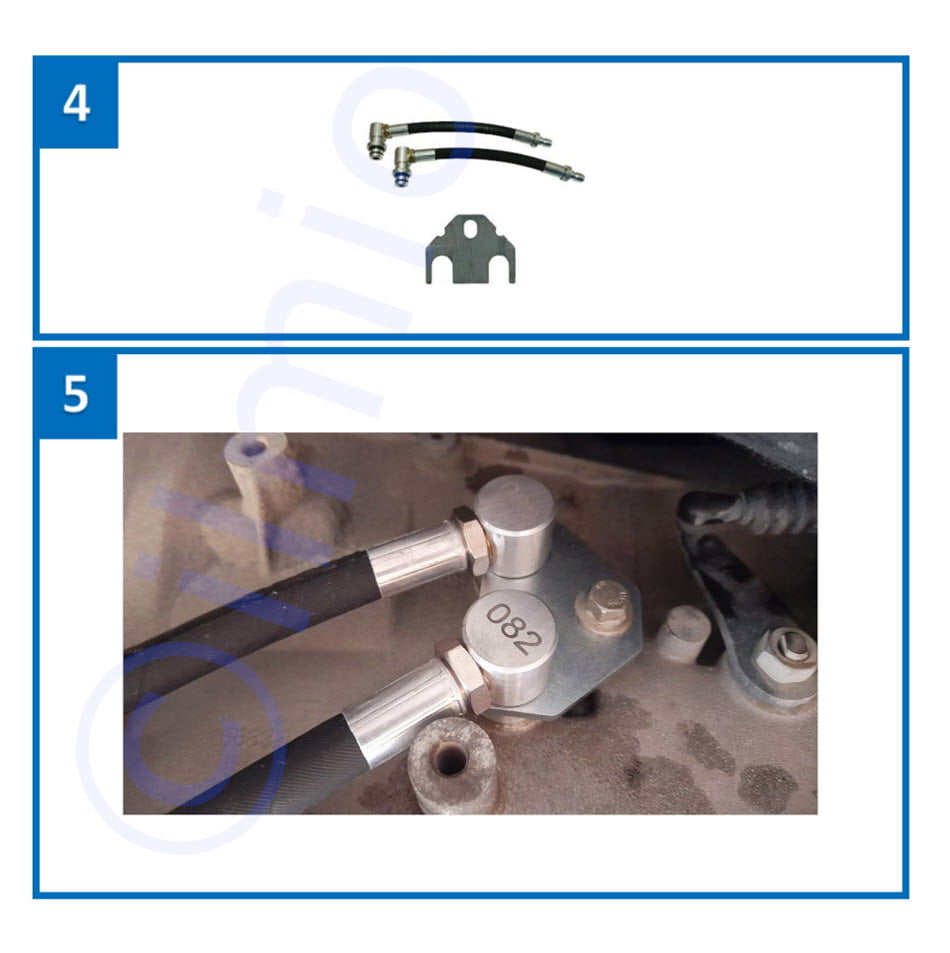 4

5

082