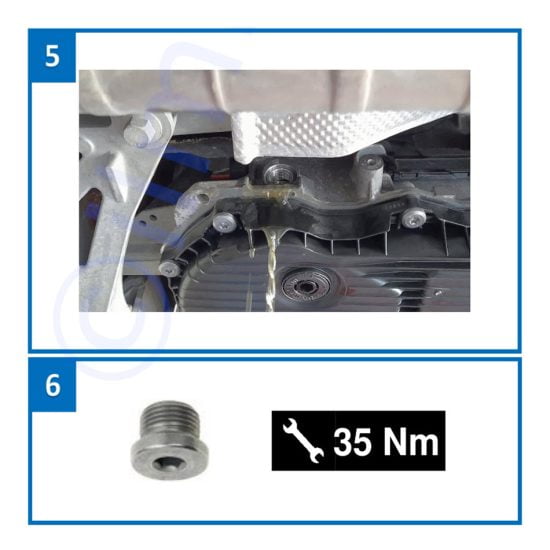 5

6

35 Nm