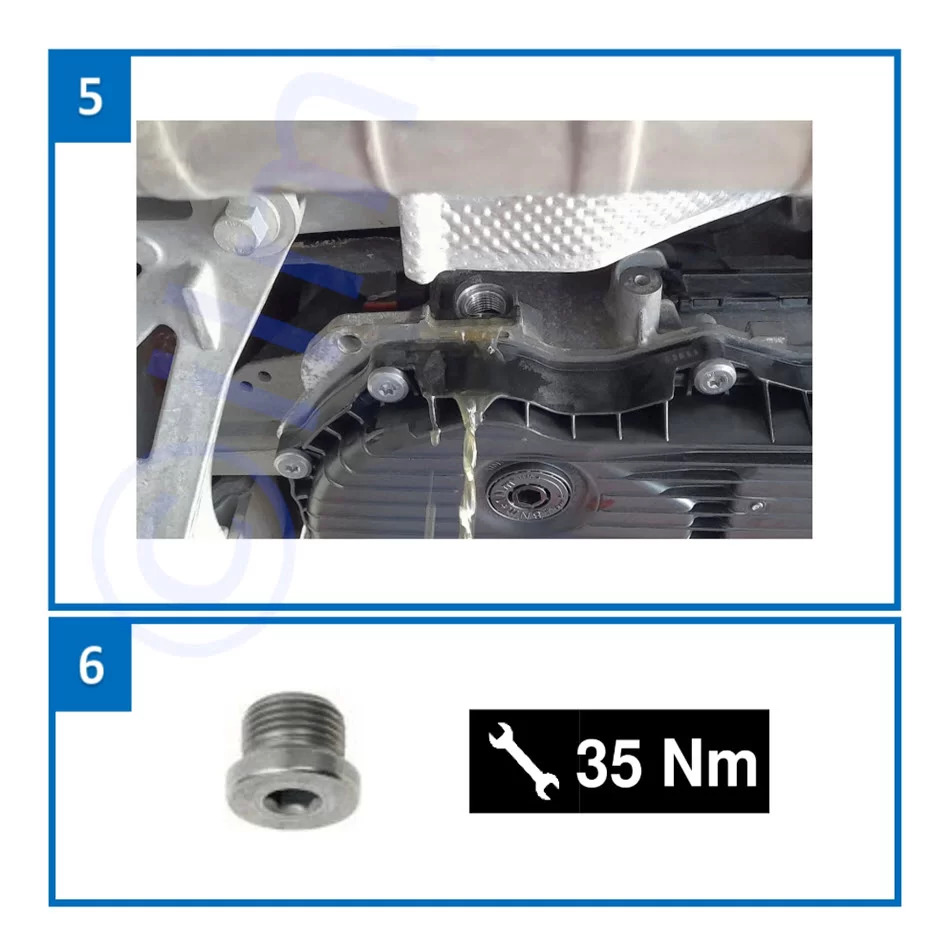 5

6

35 Nm