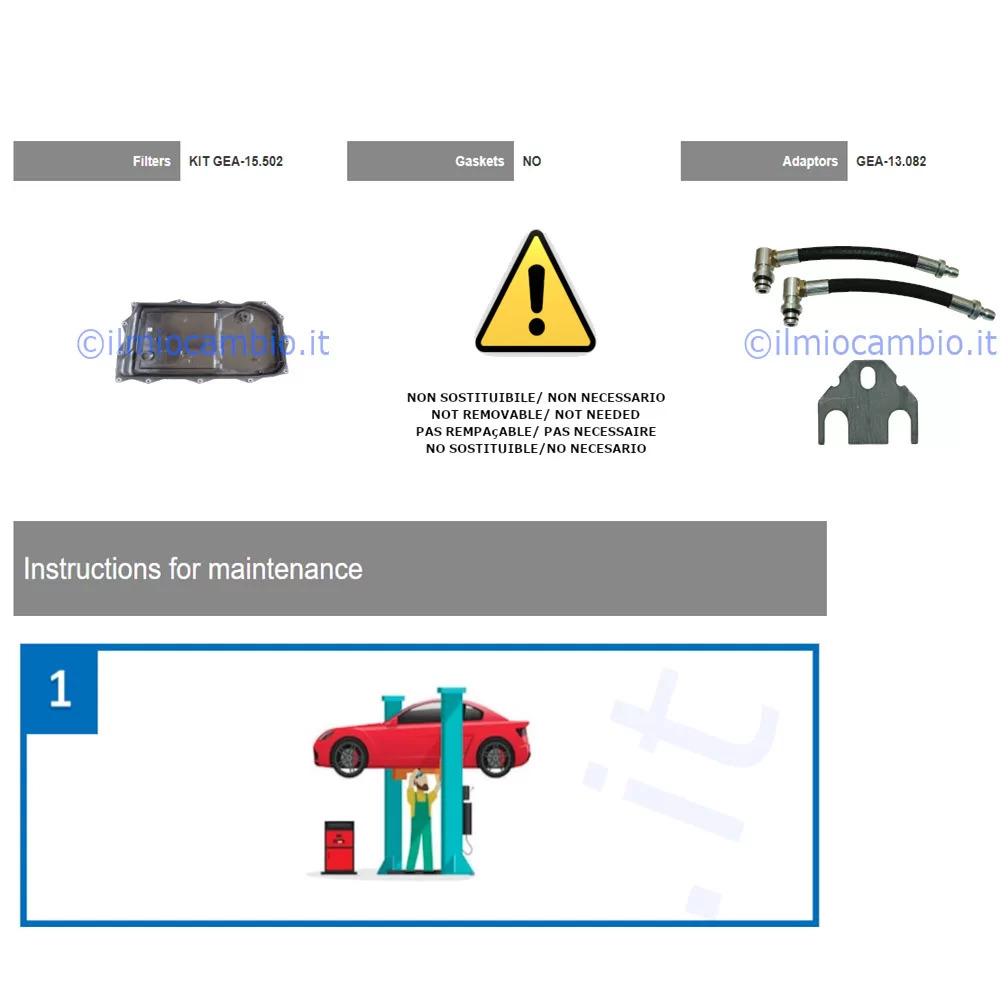 Filters KIT GEA-15.502

Gaskets NO

Adaptors GEA-13.082

©ilmiocambio.it

NON SOSTITUIBILE/ NON NECESSARIO
NOT REMOVABLE/ NOT NEEDED
PAS REMPAçABLE/ PAS NECESSAIRE
NO SOSTITUIBLE/NO NECESARIO

©ilmiocambio.it

Instructions for maintenance

1

.it